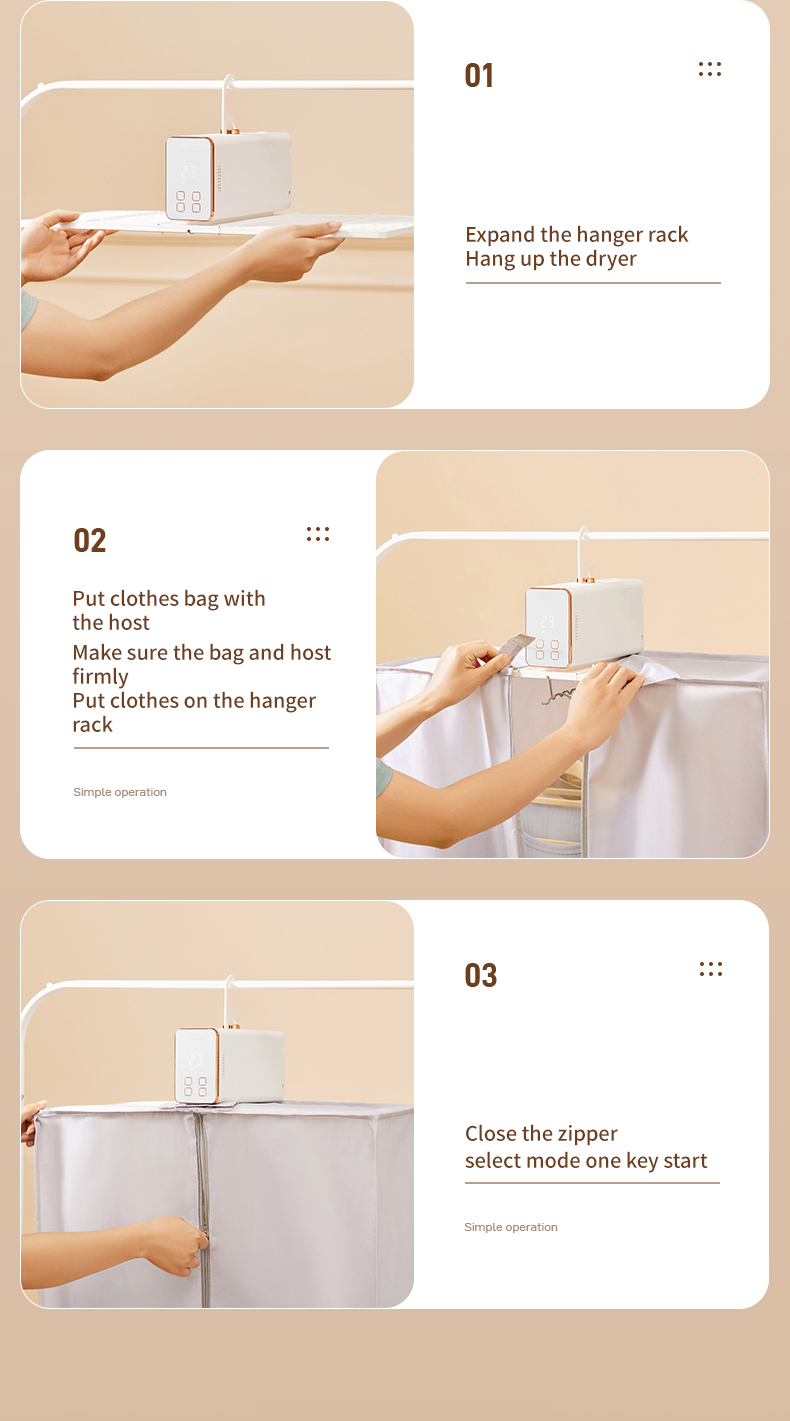 01

Expand the hanger rack
Hang up the dryer

02

Put clothes bag with the host
Make sure the bag and host firmly
Put clothes on the hanger rack

Simple operation

03

Close the zipper
select mode one key start

Simple operation